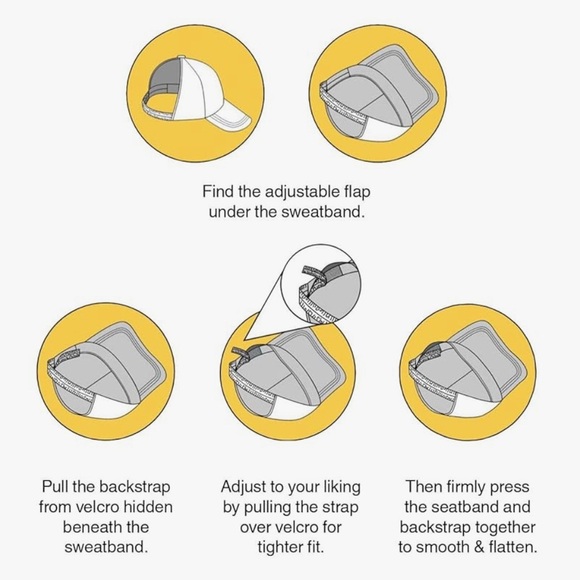 Find the adjustable flap under the sweatband.

Pull the backstrap from velcro hidden beneath the sweatband.

Adjust to your liking by pulling the strap over velcro for tighter fit.

Then firmly press the seatband and backstrap together to smooth & flatten.